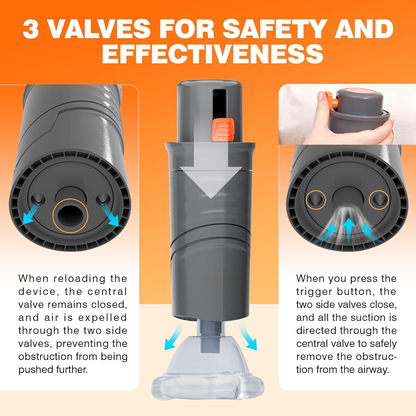 3 VALVES FOR SAFETY AND EFFECTIVENESS

When reloading the device, the central valve remains closed, and air is expelled through the two side valves, preventing the obstruction from being pushed further.

When you press the trigger button, the two side valves close, and all the suction is directed through the central valve to safely remove the obstruction from the airway.