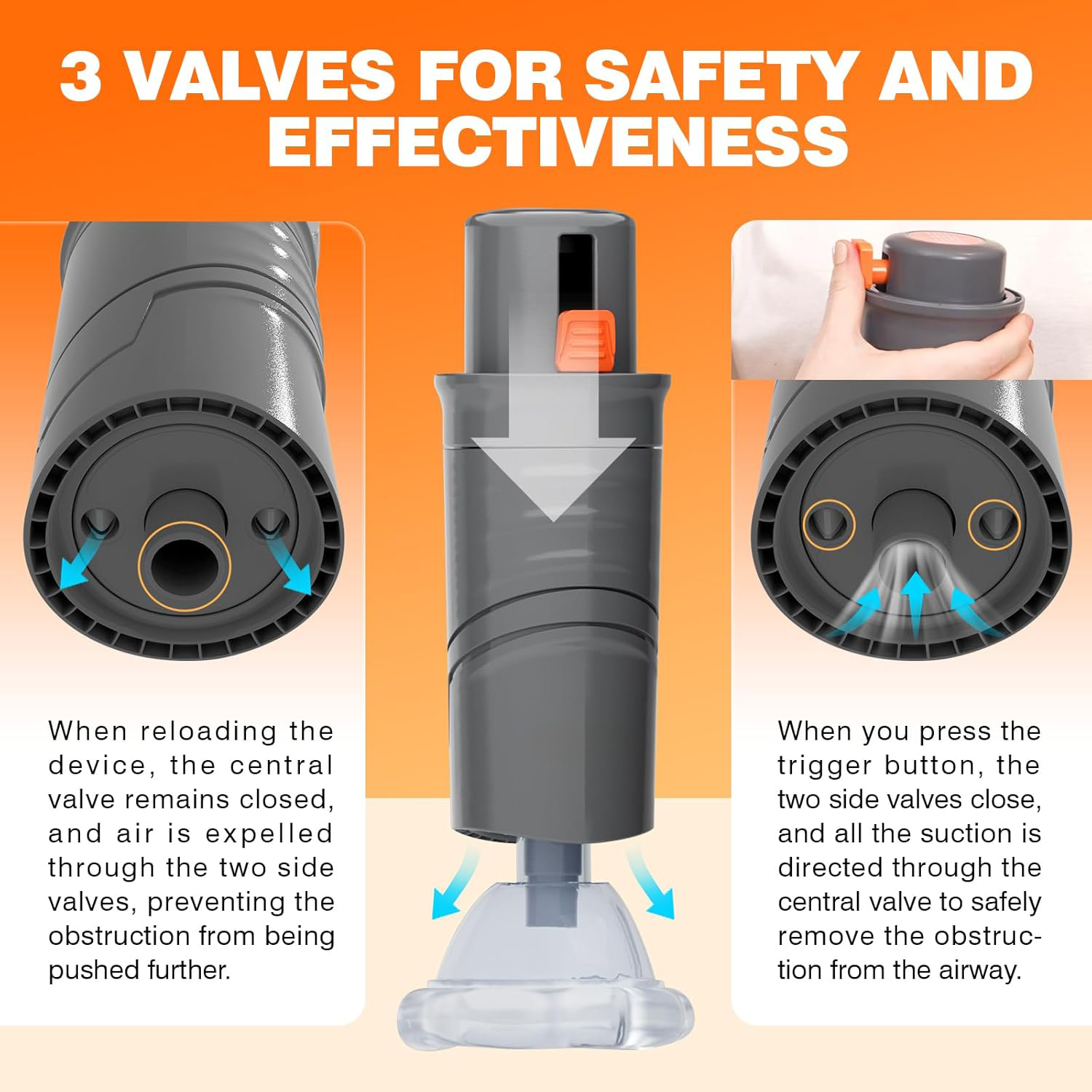 3 VALVES FOR SAFETY AND EFFECTIVENESS

When reloading the device, the central valve remains closed, and air is expelled through the two side valves, preventing the obstruction from being pushed further.

When you press the trigger button, the two side valves close, and all the suction is directed through the central valve to safely remove the obstruction from the airway.