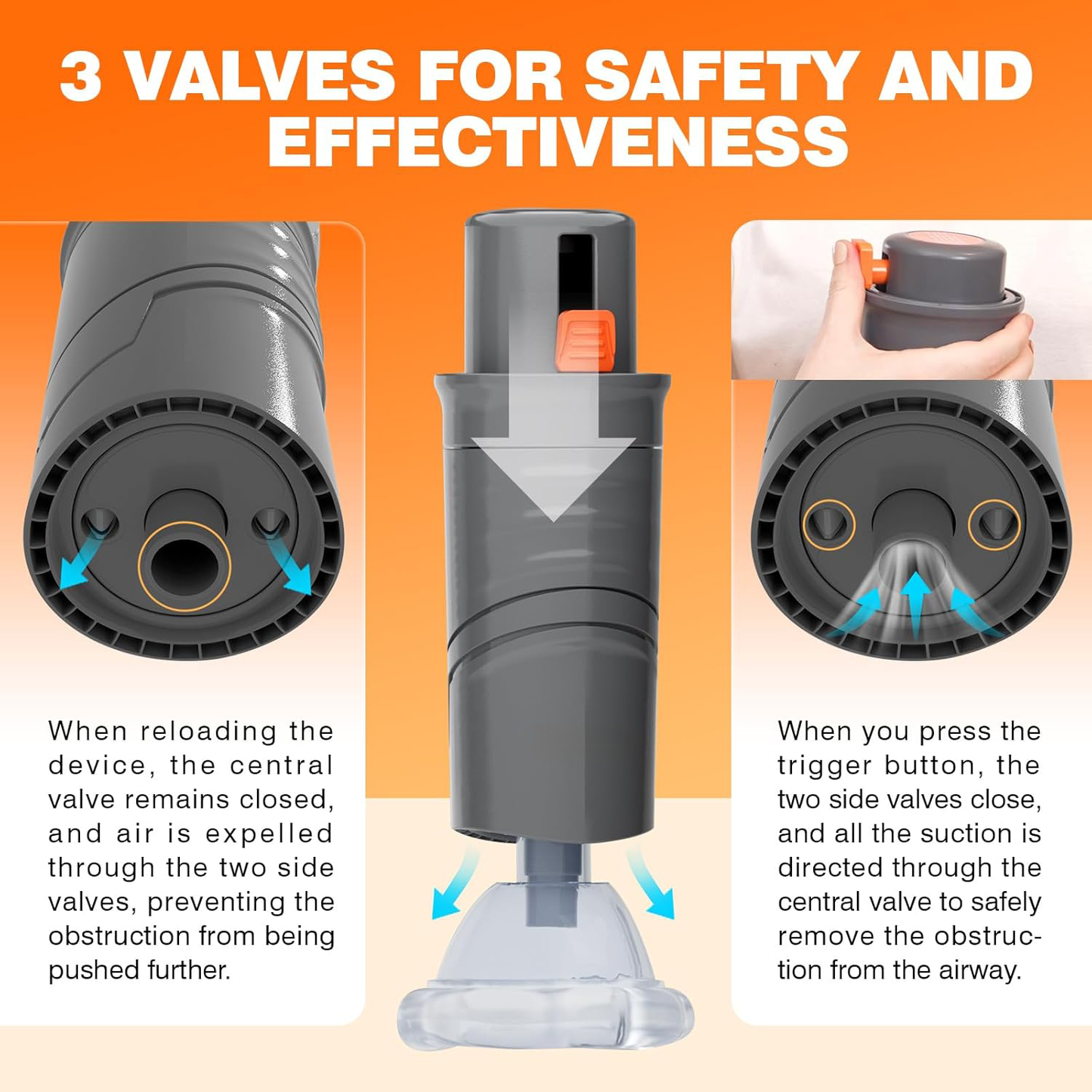 3 VALVES FOR SAFETY AND EFFECTIVENESS

When reloading the device, the central valve remains closed, and air is expelled through the two side valves, preventing the obstruction from being pushed further.

When you press the trigger button, the two side valves close, and all the suction is directed through the central valve to safely remove the obstruction from the airway.