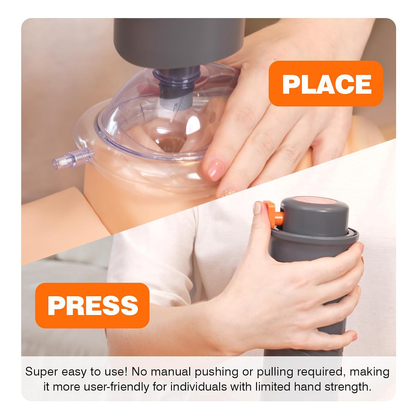 PLACE

PRESS

Super easy to use! No manual pushing or pulling required, making it more user-friendly for individuals with limited hand strength.