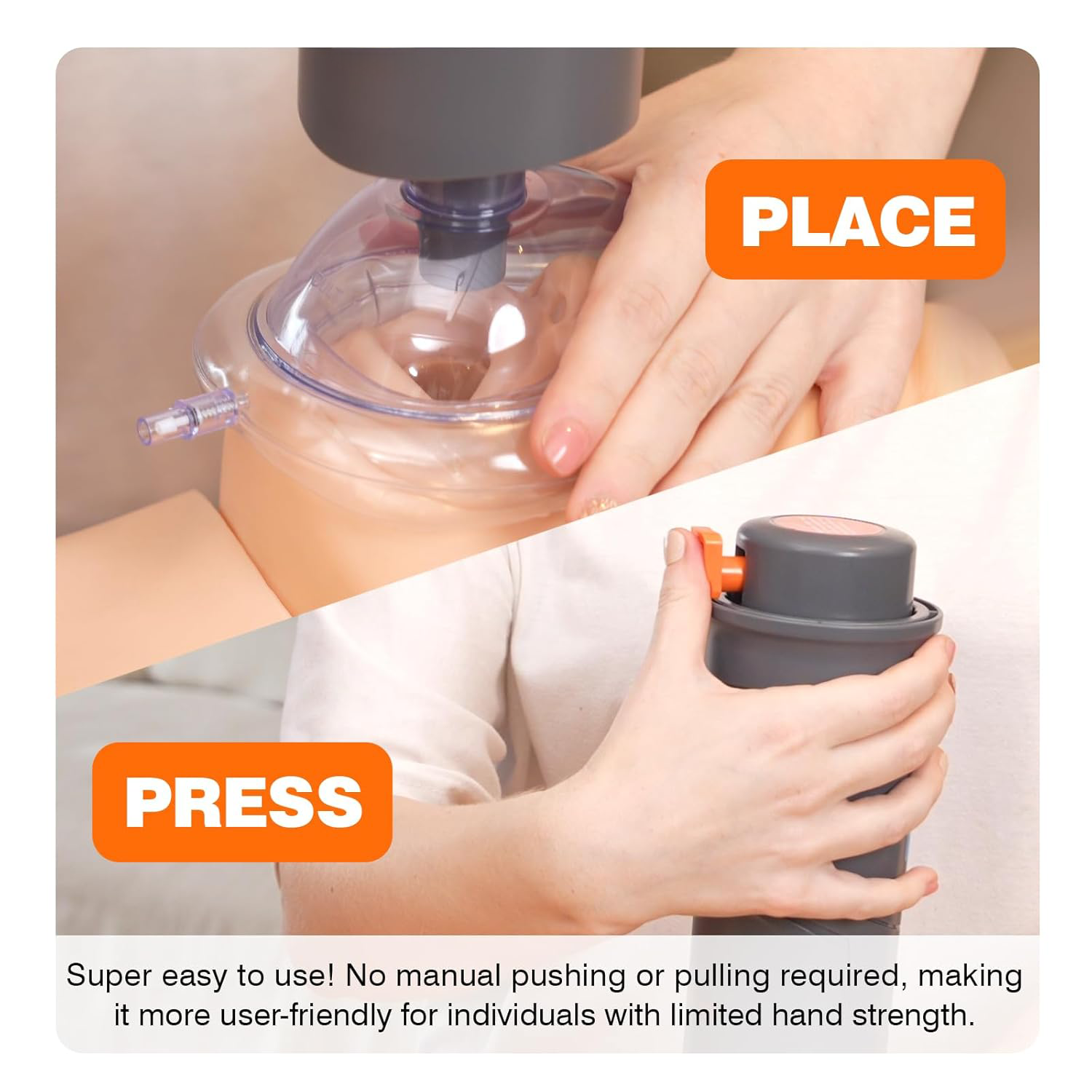 PLACE

PRESS

Super easy to use! No manual pushing or pulling required, making it more user-friendly for individuals with limited hand strength.